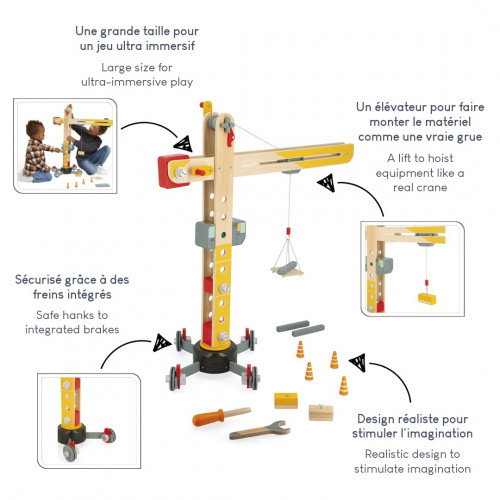 Une grande taille pour un jeu ultra immersif

Large size for ultra-immersive play

Un élévateur pour faire monter le matériel comme une vraie grue

A lift to hoist equipment like a real crane

Sécurisé grâce à des freins intégrés

Safe hanks to integrated brakes

Design réaliste pour stimuler l'imagination

Realistic design to stimulate imagination