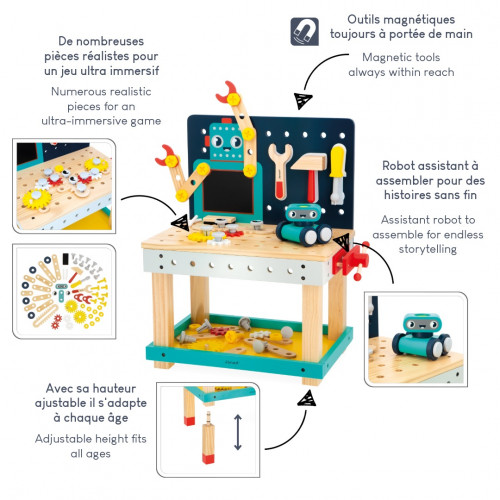 De nombreuses pièces réalistes pour un jeu ultra immersif

Numerous realistic pieces for an ultra-immersive game

Outils magnétiques toujours à portée de main

Magnetic tools always within reach

Robot assistant à assembler pour des histoires sans fin

Assistant robot to assemble for endless storytelling

Avec sa hauteur ajustable il s'adapte à chaque âge

Adjustable height fits all ages