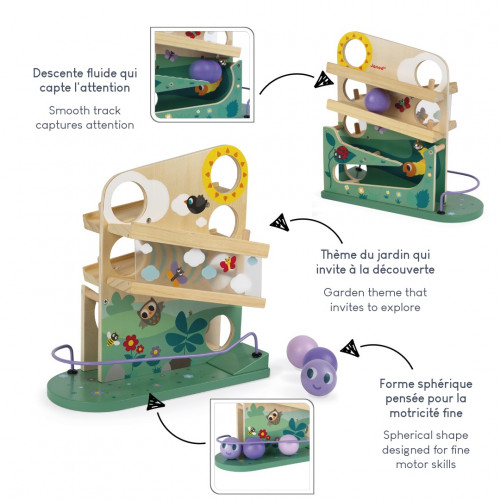 Descente fluide qui capte l'attention

Smooth track captures attention

Janod

Thème du jardin qui invite à la découverte

Garden theme that invites to explore

Forme sphérique pensée pour la motricité fine

Spherical shape designed for fine motor skills