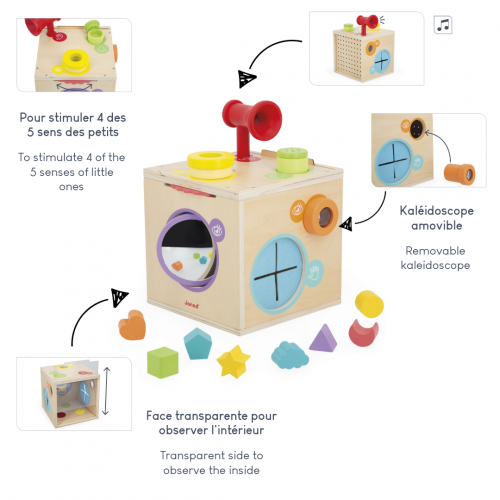 Pour stimuler 4 des 5 sens des petits

To stimulate 4 of the 5 senses of little ones

Kaléidoscope amovible

Removable kaleidoscope

Janod

Face transparente pour observer l'intérieur

Transparent side to observe the inside