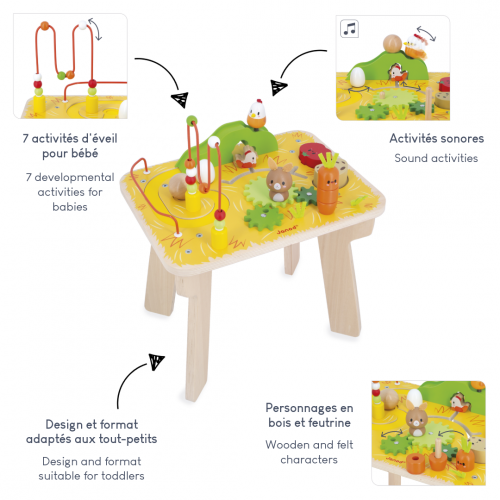 7 activités d'éveil pour bébé

7 developmental activities for babies

Activités sonores

Sound activities

Janod

Design et format adaptés aux tout-petits

Design and format suitable for toddlers

Personnages en bois et feutrine

Wooden and felt characters

Janod