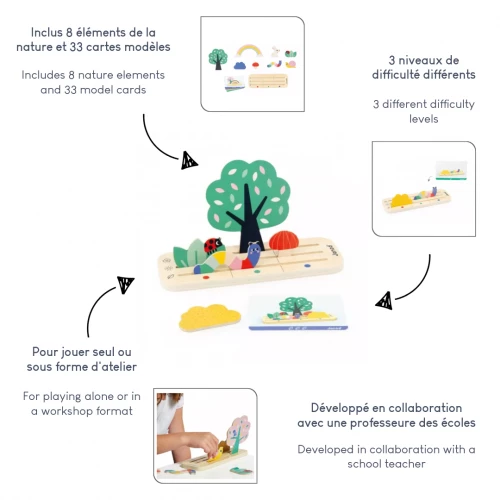 Inclus 8 éléments de la nature et 33 cartes modèles

Includes 8 nature elements and 33 model cards

3 niveaux de difficulté différents

3 different difficulty levels

Pour jouer seul ou sous forme d'atelier

For playing alone or in a workshop format

Développé en collaboration avec une professeure des écoles

Developed in collaboration with a school teacher