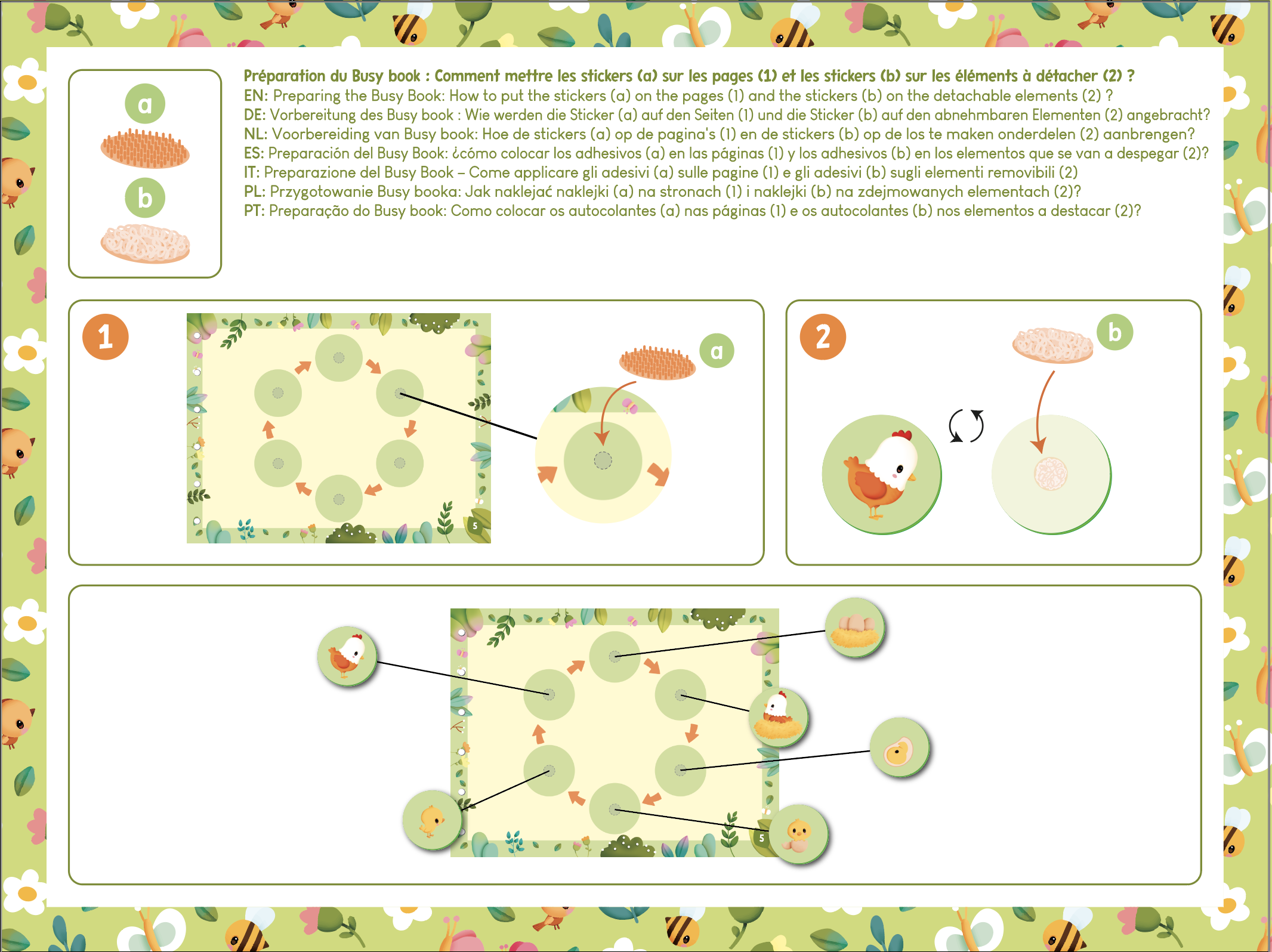 a

b

Préparation du Busy book : Comment mettre les stickers (a) sur les pages (1) et les stickers (b) sur les éléments à détacher (2) ?
EN: Preparing the Busy Book: How to put the stickers (a) on the pages (1) and the stickers (b) on the detachable elements (2) ?
DE: Vorbereitung des Busy book : Wie werden die Sticker (a) auf den Seiten (1) und die Sticker (b) auf den abnehmbaren Elementen (2) angebracht?
NL: Voorbereiding van Busy book: Hoe de stickers (a) op de pagina's (1) en de stickers (b) op de los te maken onderdelen (2) aanbrengen?
ES: Preparación del Busy Book: ¿cómo colocar los adhesivos (a) en las páginas (1) y los adhesivos (b) en los elementos que se van a despegar (2)?
IT: Preparazione del Busy Book – Come applicare gli adesivi (a) sulle pagine (1) e gli adesivi (b) sugli elementi removibili (2)
PL: Przygotowanie Busy booka: Jak naklejać naklejki (a) na stronach (1) i naklejki (b) na zdejmowanych elementach (2)?
PT: Preparação do Busy book: Como colocar os autocolantes (a) nas páginas (1) e os autocolantes (b) nos elementos a destacar (2)?

1

5

a

2

b

5