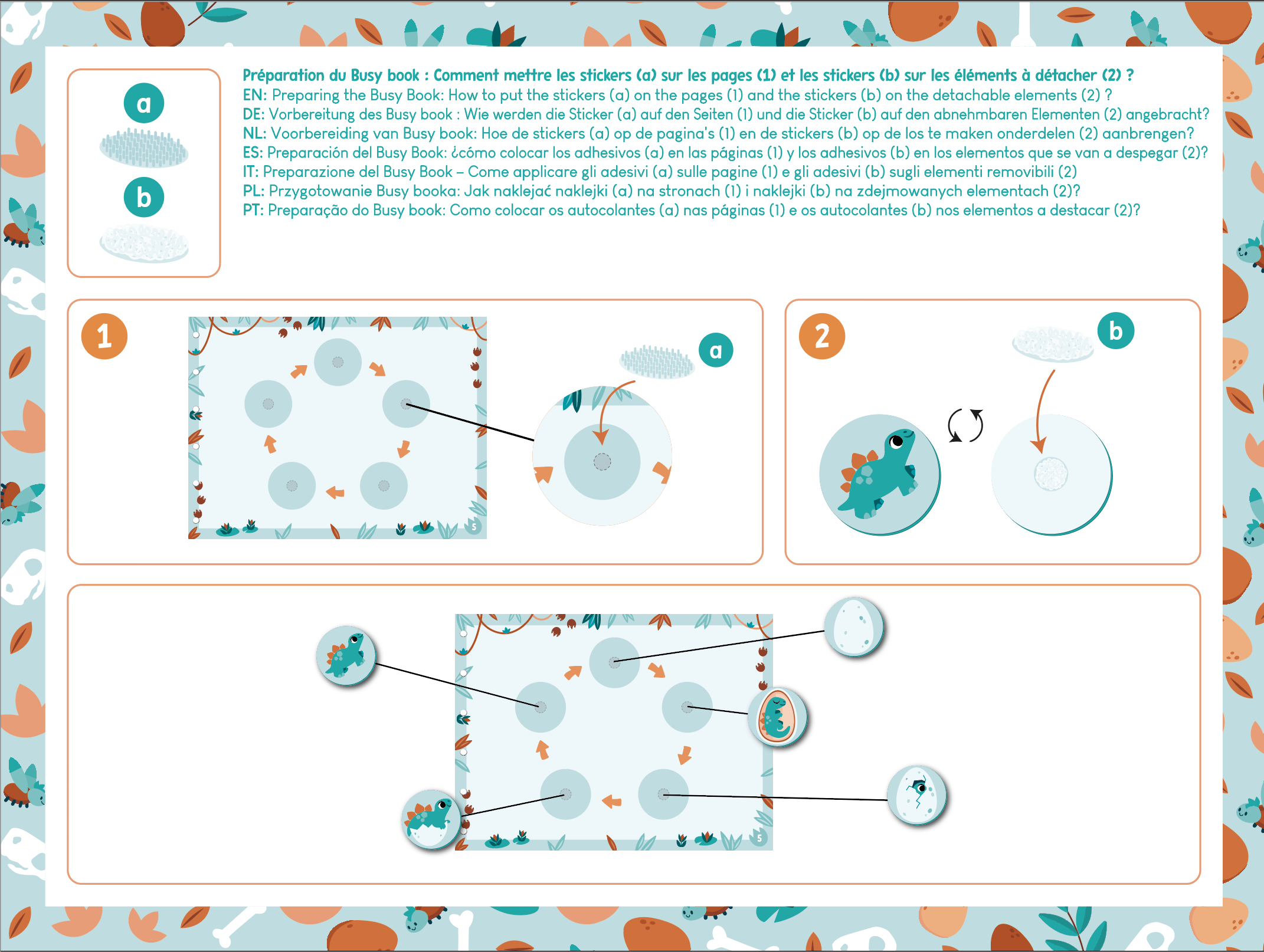 a

b

Préparation du Busy book : Comment mettre les stickers (a) sur les pages (1) et les stickers (b) sur les éléments à détacher (2) ?
EN: Preparing the Busy Book: How to put the stickers (a) on the pages (1) and the stickers (b) on the detachable elements (2) ?
DE: Vorbereitung des Busy book : Wie werden die Sticker (a) auf den Seiten (1) und die Sticker (b) auf den abnehmbaren Elementen (2) angebracht?
NL: Voorbereiding van Busy book: Hoe de stickers (a) op de pagina's (1) en de stickers (b) op de los te maken onderdelen (2) aanbrengen?
ES: Preparación del Busy Book: ¿cómo colocar los adhesivos (a) en las páginas (1) y los adhesivos (b) en los elementos que se van a despegar (2)?
IT: Preparazione del Busy Book – Come applicare gli adesivi (a) sulle pagine (1) e gli adesivi (b) sugli elementi removibili (2)
PL: Przygotowanie Busy booka: Jak naklejać naklejki (a) na stronach (1) i naklejki (b) na zdejmowanych elementach (2)?
PT: Preparação do Busy book: Como colocar os autocolantes (a) nas páginas (1) e os autocolantes (b) nos elementos a destacar (2)?

1

5

a

2

b

5